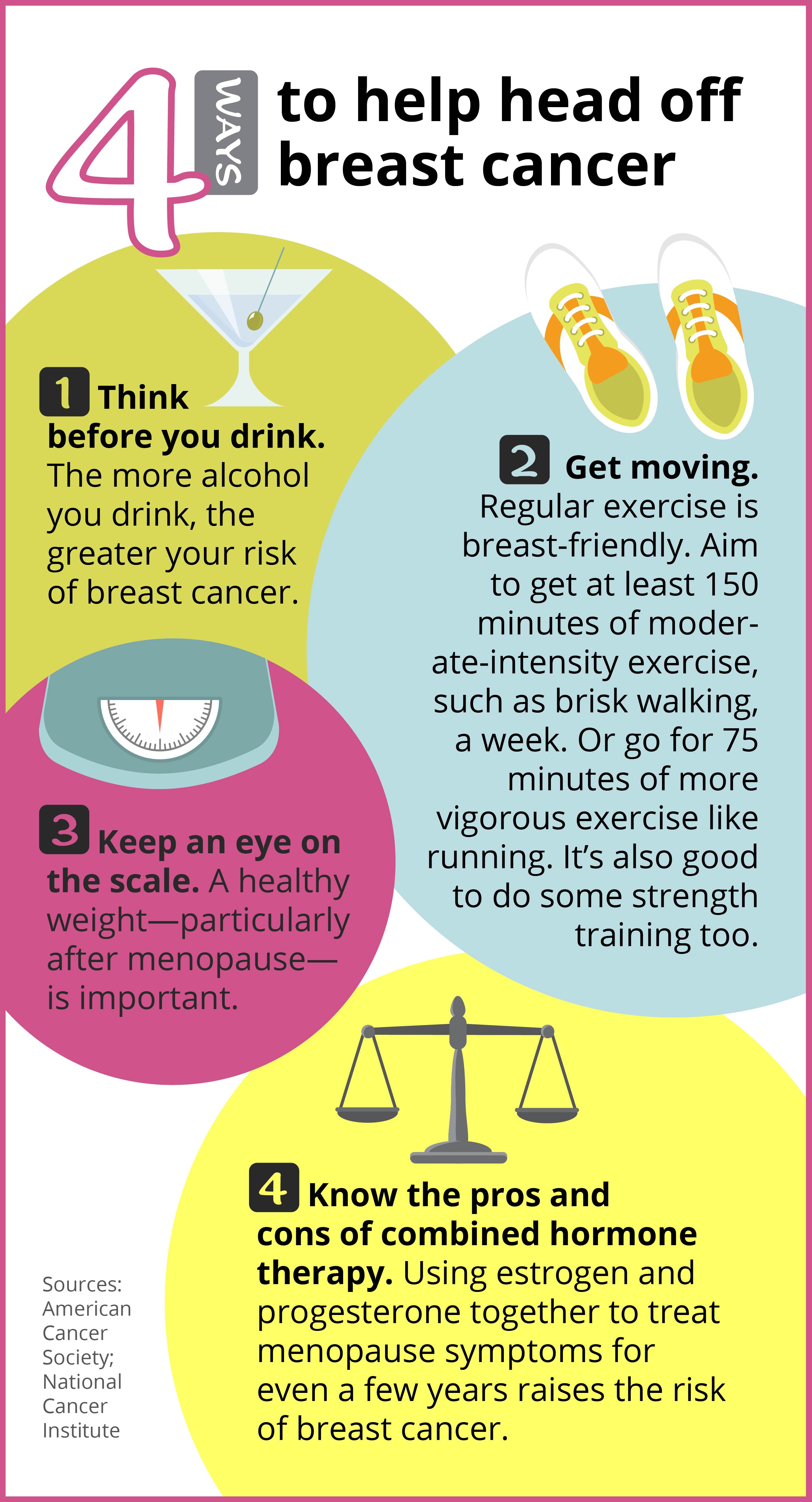 4 WAYS to help head off breast cancer

1 Think before you drink. The more alcohol you drink, the greater your risk of breast cancer.

2 Get moving. Regular exercise is breast-friendly. Aim to get at least 150 minutes of moderate-intensity exercise, such as brisk walking, a week. Or go for 75 minutes of more vigorous exercise like running. It's also good to do some strength training too.

3 Keep an eye on the scale. A healthy weight—particularly after menopause—is important.

4 Know the pros and cons of combined hormone therapy. Using estrogen and progesterone together to treat menopause symptoms for even a few years raises the risk of breast cancer.

Sources: American Cancer Society; National Cancer Institute